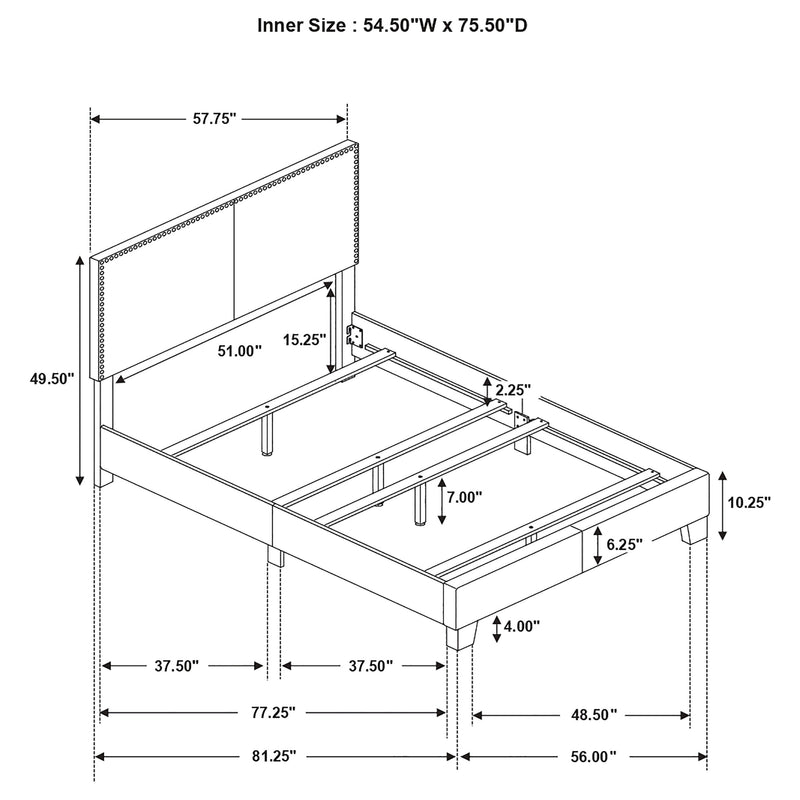 Inner Size : 54.50"W x 75.50"D

57.75"

49.50"

51.00"

15.25"

2.25"

7.00"

10.25"

6.25"

4.00"

37.50"

37.50"

77.25"

48.50"

81.25"

56.00"