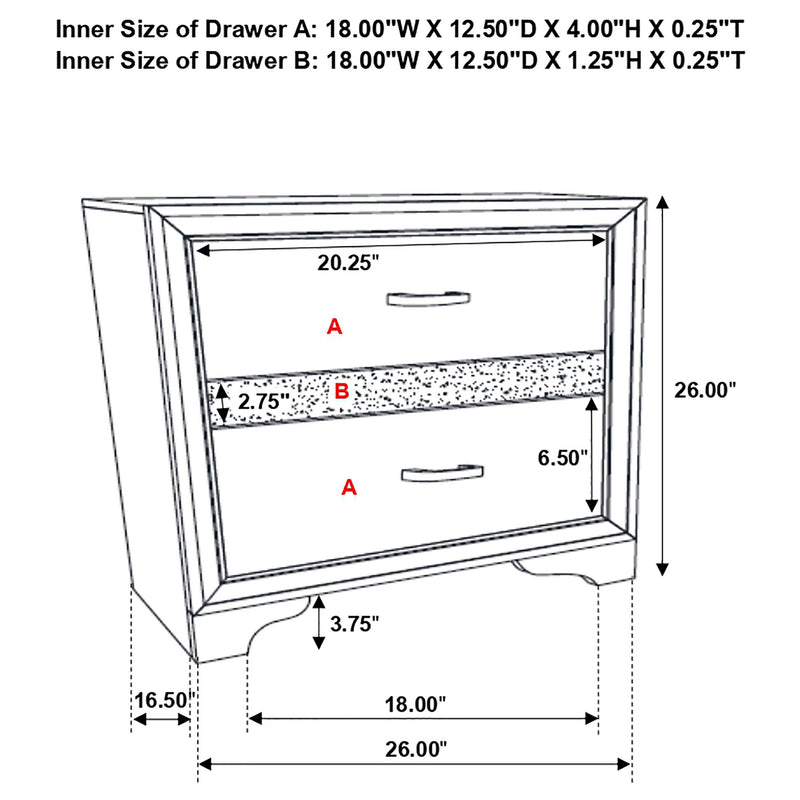 Inner Size of Drawer A: 18.00"W X 12.50"D X 4.00"H X 0.25"T
Inner Size of Drawer B: 18.00"W X 12.50"D X 1.25"H X 0.25"T

20.25"
A
2.75"
B
26.00"
6.50"
A
3.75"
16.50"
18.00"
26.00"